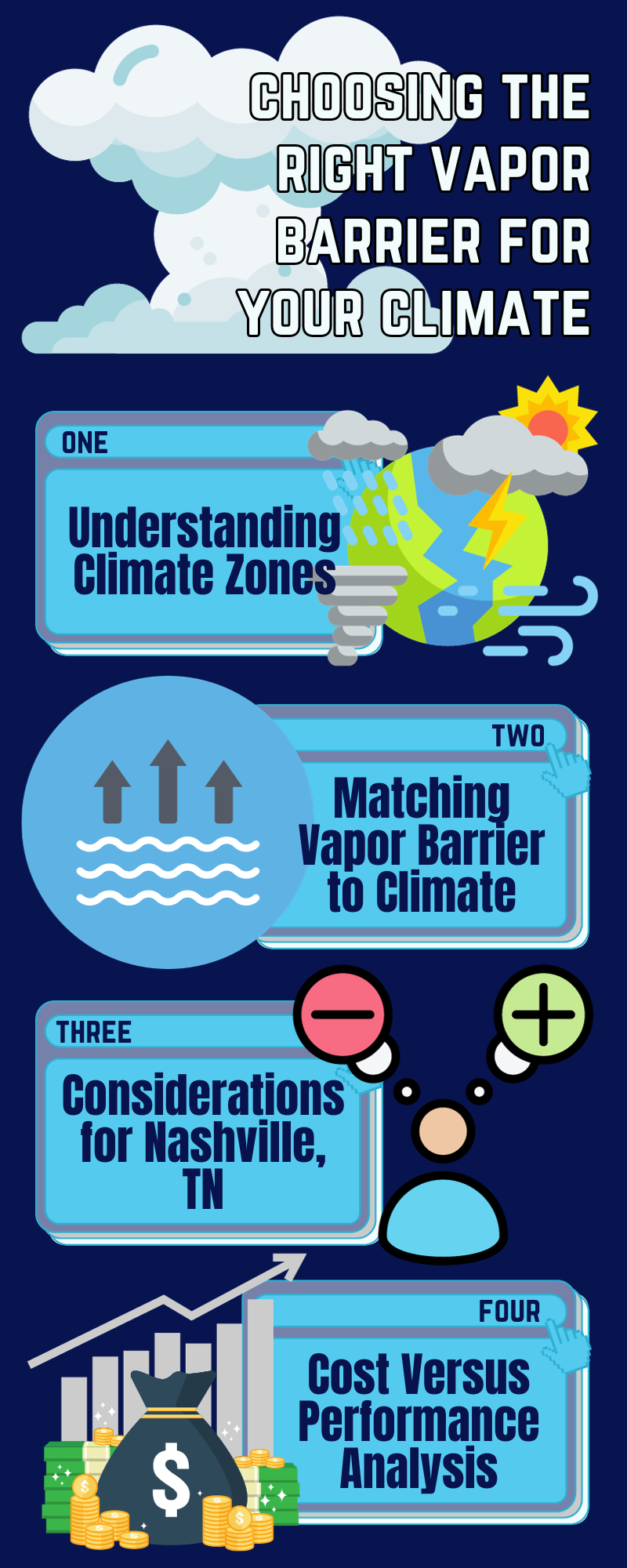 CHOOSING THE RIGHT VAPOR BARRIER FOR YOUR CLIMATE

ONE

Understanding Climate Zones

TWO

Matching Vapor Barrier to Climate

THREE

Considerations for Nashville, TN

FOUR

Cost Versus Performance Analysis

$